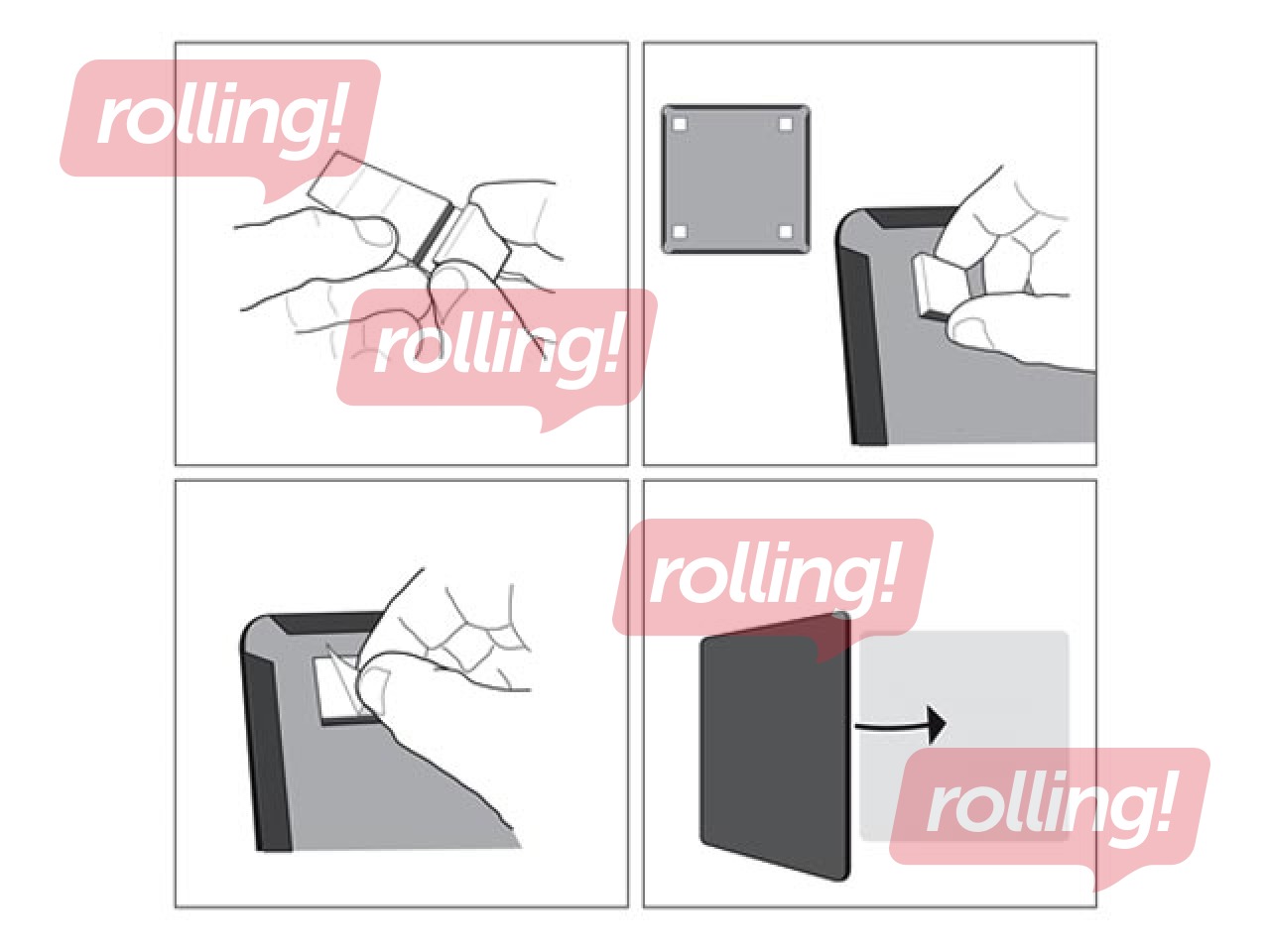 rolling!
rolling!
rolling!
rolling!